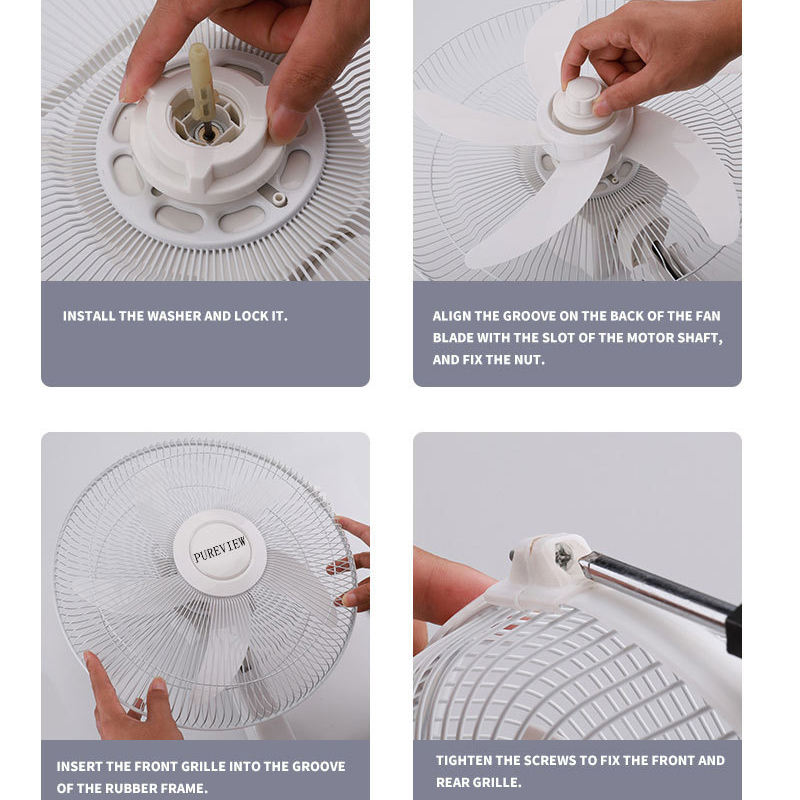 INSTALL THE WASHER AND LOCK IT.

ALIGN THE GROOVE ON THE BACK OF THE FAN BLADE WITH THE SLOT OF THE MOTOR SHAFT, AND FIX THE NUT.

PUREVIEW

INSERT THE FRONT GRILLE INTO THE GROOVE OF THE RUBBER FRAME.

TIGHTEN THE SCREWS TO FIX THE FRONT AND REAR GRILLE.