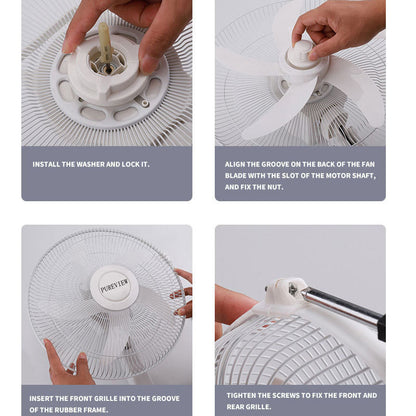 INSTALL THE WASHER AND LOCK IT.

ALIGN THE GROOVE ON THE BACK OF THE FAN BLADE WITH THE SLOT OF THE MOTOR SHAFT, AND FIX THE NUT.

PUREVIEW

INSERT THE FRONT GRILLE INTO THE GROOVE OF THE RUBBER FRAME.

TIGHTEN THE SCREWS TO FIX THE FRONT AND REAR GRILLE.