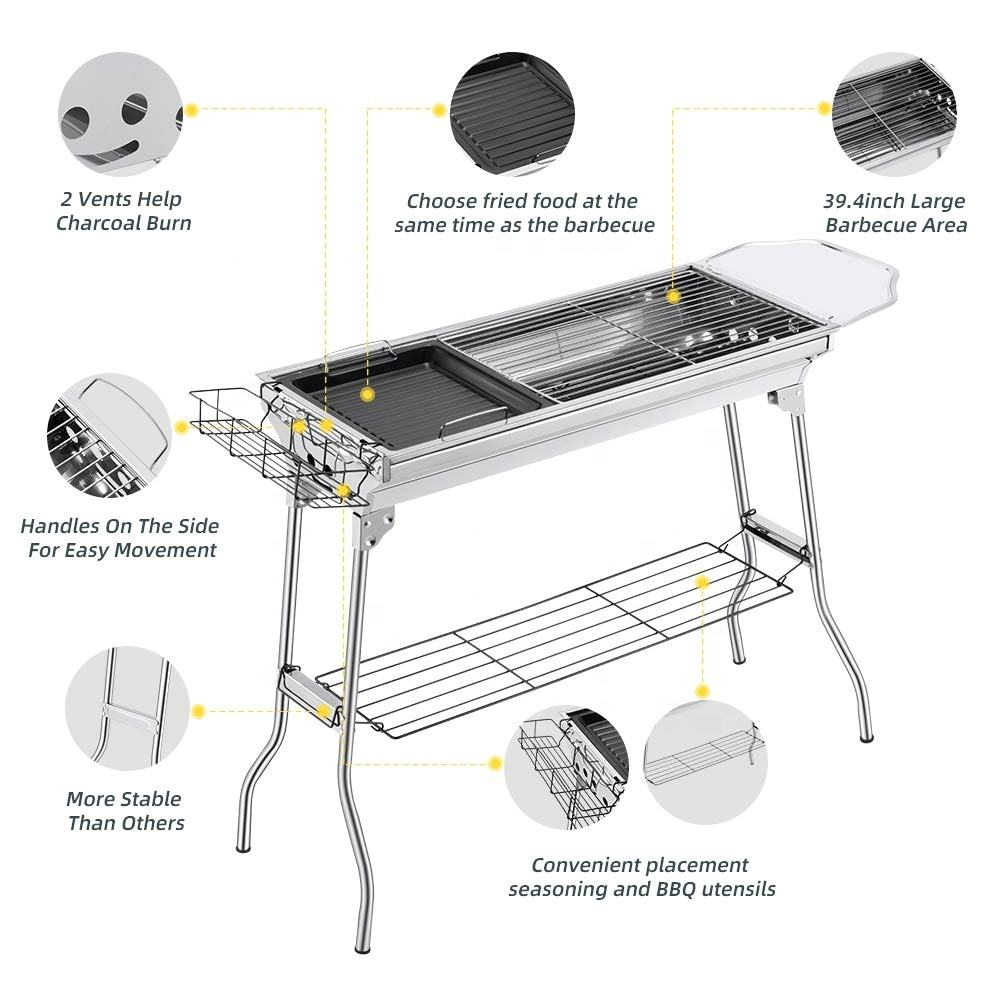 2 Vents Help Charcoal Burn

Choose fried food at the same time as the barbecue

39.4inch Large Barbecue Area

Handles On The Side For Easy Movement

More Stable Than Others

Convenient placement seasoning and BBQ utensils