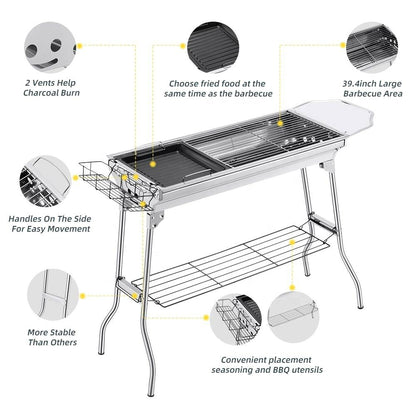 2 Vents Help Charcoal Burn

Choose fried food at the same time as the barbecue

39.4inch Large Barbecue Area

Handles On The Side For Easy Movement

More Stable Than Others

Convenient placement seasoning and BBQ utensils